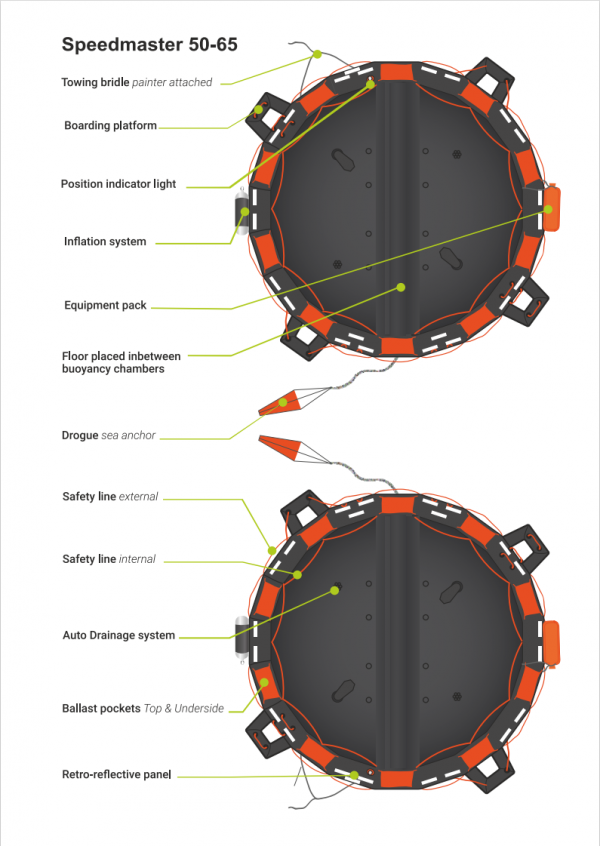 Speedmaster 50-65

Towing bridle painter attached

Boarding platform

Position indicator light

Inflation system

Equipment pack

Floor placed inbetween buoyancy chambers

Drogue sea anchor

Safety line external

Safety line internal

Auto Drainage system

Ballast pockets Top & Underside

Retro-reflective panel