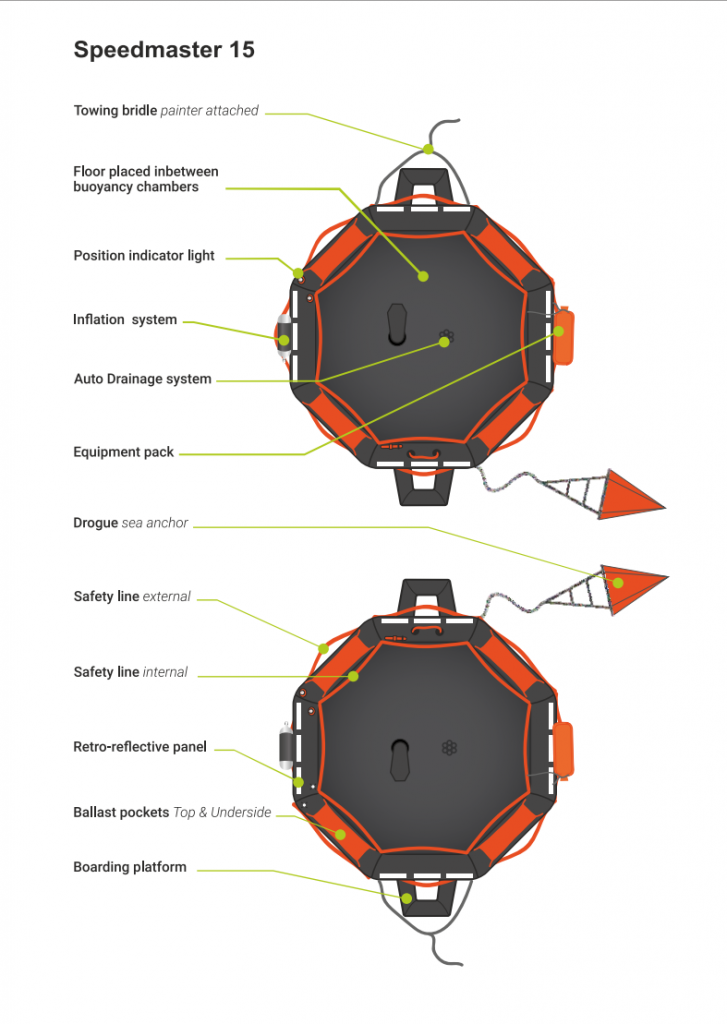 Speedmaster 15

Towing bridle painter attached

Floor placed inbetween buoyancy chambers

Position indicator light

Inflation system

Auto Drainage system

Equipment pack

Drogue sea anchor

Safety line external

Safety line internal

Retro-reflective panel

Ballast pockets Top & Underside

Boarding platform