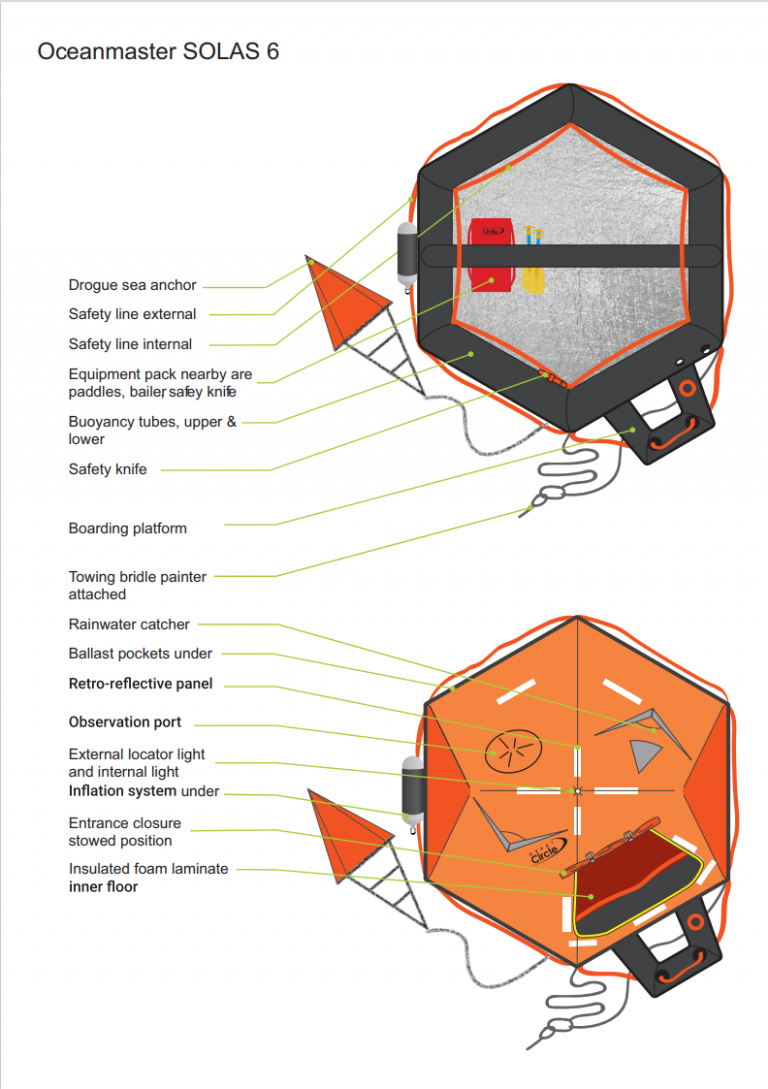 Oceanmaster SOLAS 6

Drogue sea anchor

Safety line external

Safety line internal

Equipment pack nearby are paddles, bailer, safey knife

Buoyancy tubes, upper & lower

Safety knife

Boarding platform

Towing bridle painter attached

Rainwater catcher

Ballast pockets under

Retro-reflective panel

Observation port

External locator light and internal light

Inflation system under

Entrance closure stowed position

Insulated foam laminate inner floor

Circle